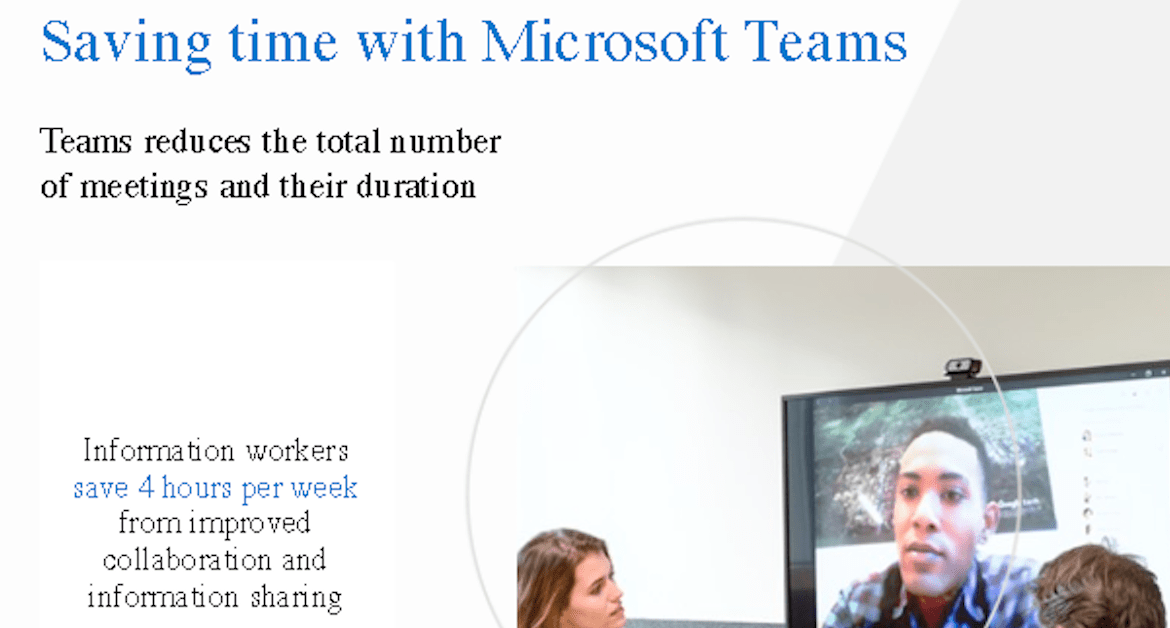 Saving time with Microsoft Teams

Teams reduces the total number of meetings and their duration

Information workers save 4 hours per week from improved collaboration and information sharing