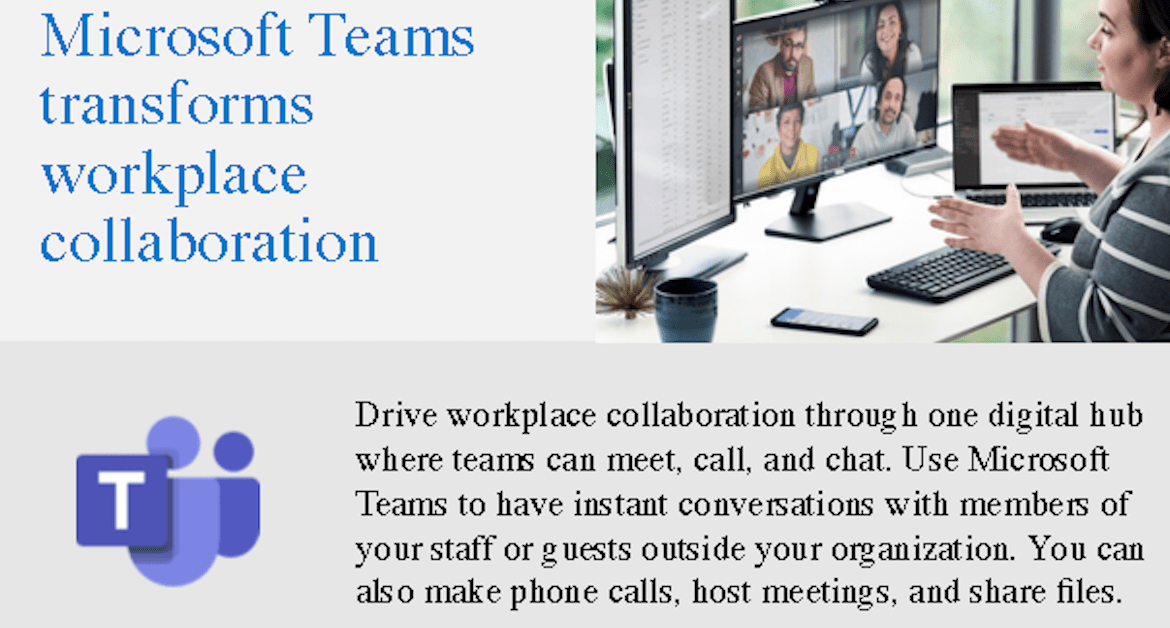 Microsoft Teams transforms workplace collaboration

T

Drive workplace collaboration through one digital hub where teams can meet, call, and chat. Use Microsoft Teams to have instant conversations with members of your staff or guests outside your organization. You can also make phone calls, host meetings, and share files.