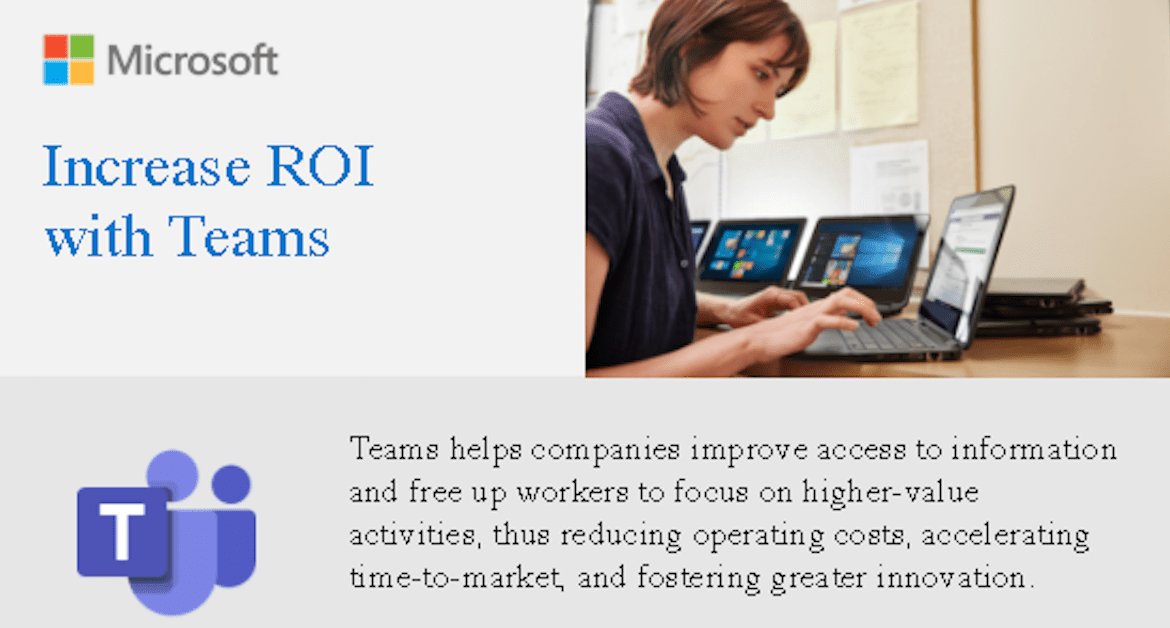 Microsoft

Increase ROI with Teams

T

Teams helps companies improve access to information and free up workers to focus on higher-value activities, thus reducing operating costs, accelerating time-to-market, and fostering greater innovation.