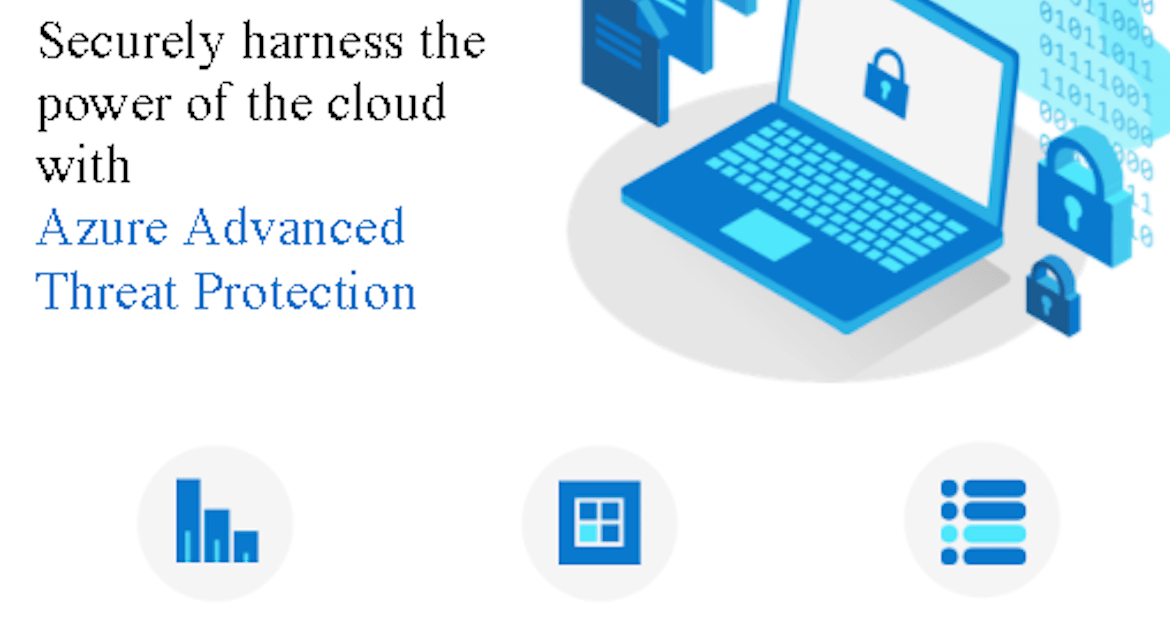 Securely harness the power of the cloud with
Azure Advanced Threat Protection