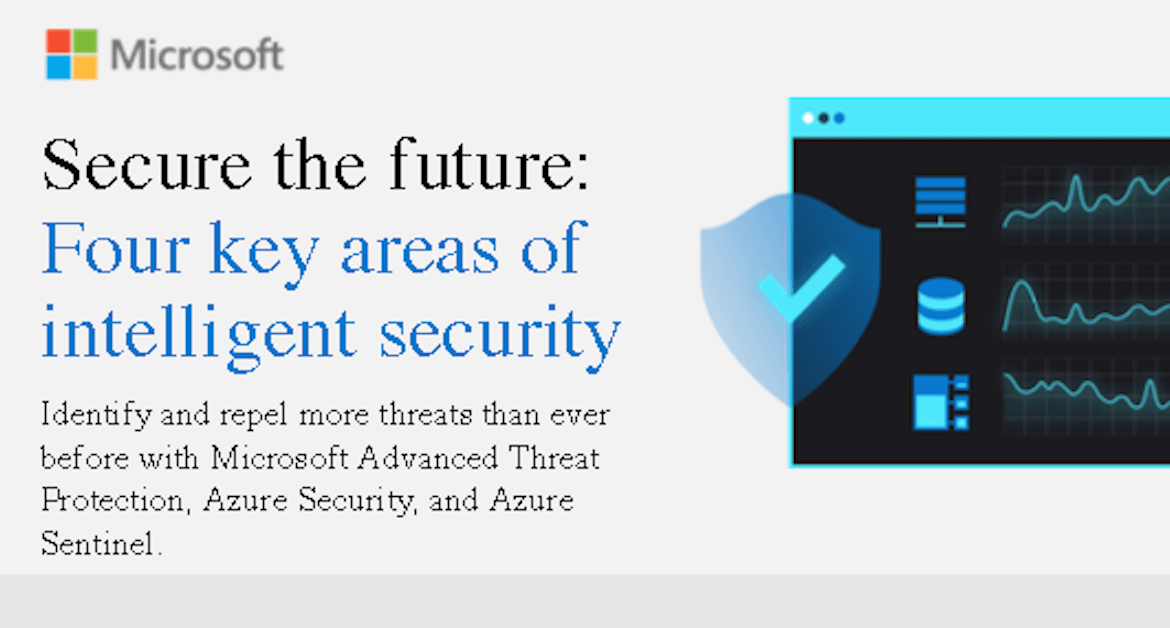 Microsoft

Secure the future: Four key areas of intelligent security

Identify and repel more threats than ever before with Microsoft Advanced Threat Protection, Azure Security, and Azure Sentinel.